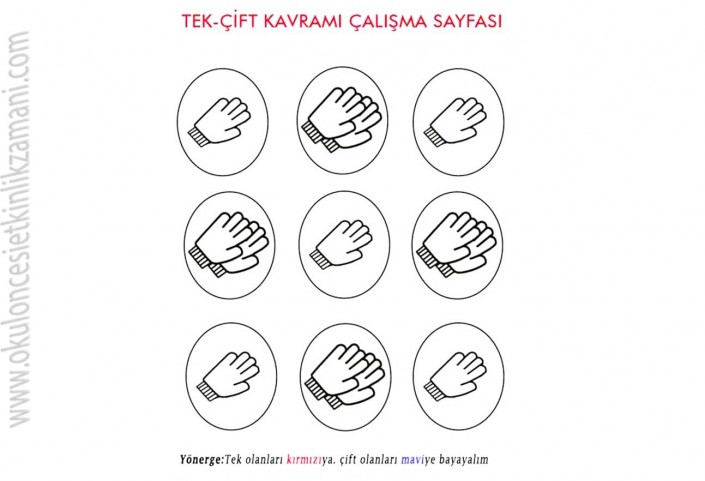 www.okuloncesietkinlikzamani.com

TEK-ÇİFT KAVRAMI ÇALIŞMA SAYFASI

Yönerge:Tek olanları kırmızıya. çift olanları maviye bayayalım