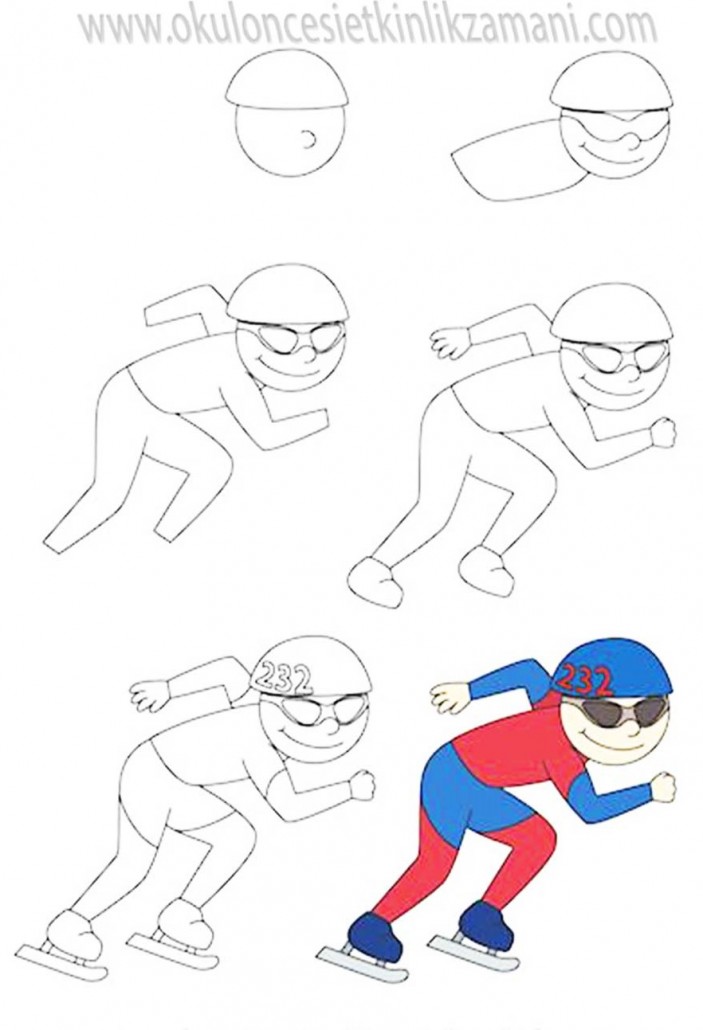 www.okuloncesietkinlikzamani.com

232

232