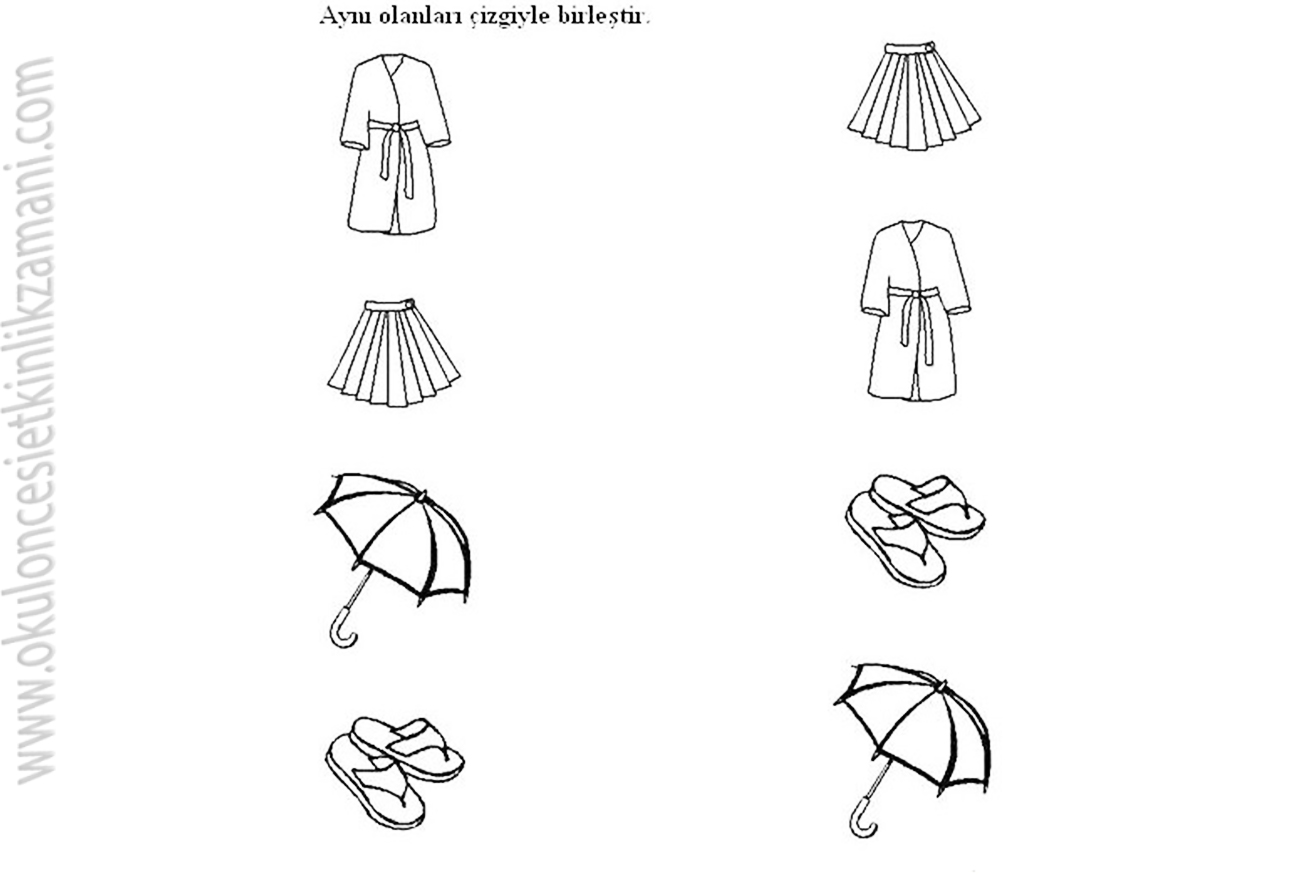 Aynı olanları çizgiyle birleştir.

www.okuloncesietkinlikzamani.com